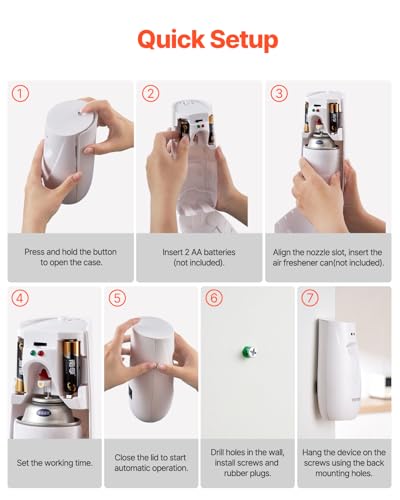 Quick Setup

1
Press and hold the button to open the case.

2
Insert 2 AA batteries (not included).

3
Align the nozzle slot, insert the air freshener can(not included).

4
Set the working time.

5
Close the lid to start automatic operation.

6
Drill holes in the wall, install screws and rubber plugs.

7
Hang the device on the screws using the back mounting holes.