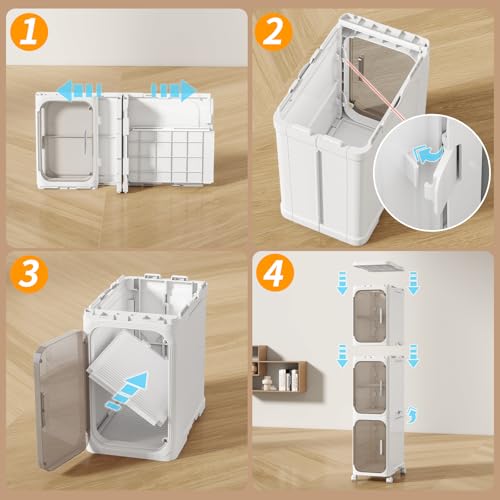 1

2

3

4