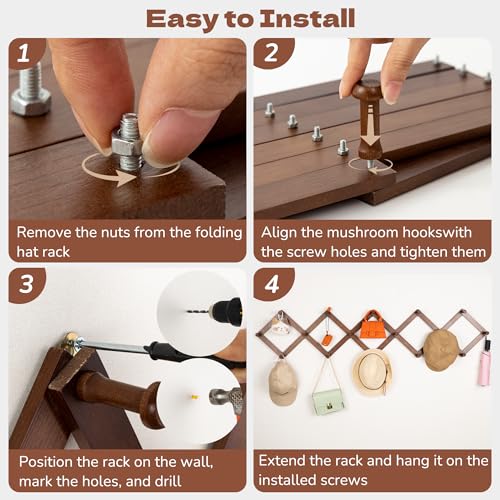 Easy to Install

1

Remove the nuts from the folding hat rack

2

Align the mushroom hookswith the screw holes and tighten them

3

Position the rack on the wall, mark the holes, and drill

4

Extend the rack and hang it on the installed screws