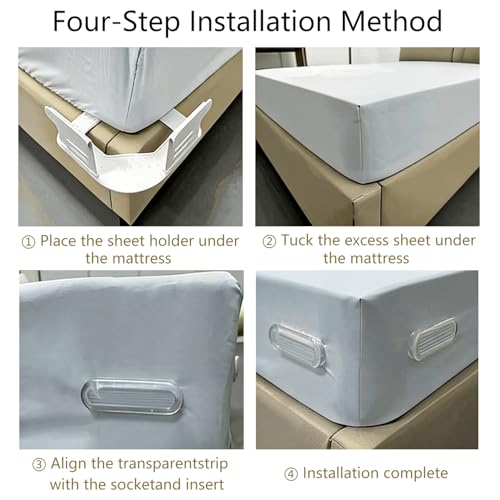 Four-Step Installation Method

① Place the sheet holder under the mattress

② Tuck the excess sheet under the mattress

③ Align the transparentstrip with the socketand insert

④ Installation complete