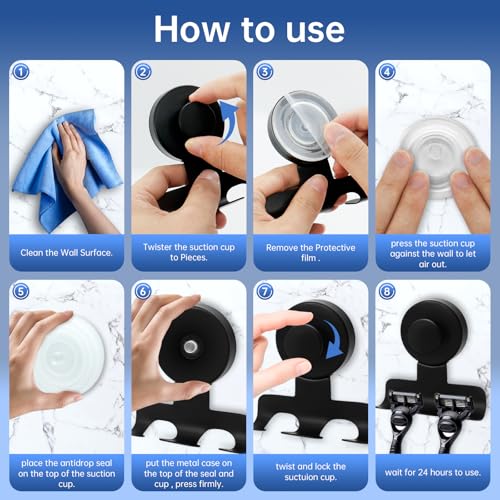 How to use

1
Clean the Wall Surface.

2
Twister the suction cup to Pieces.

3
Remove the Protective film .

4
press the suction cup against the wall to let air out.

5
place the antidrop seal on the top of the suction cup.

6
put the metal case on the top of the seal and cup , press firmly.

7
twist and lock the suctuion cup.

8
wait for 24 hours to use.