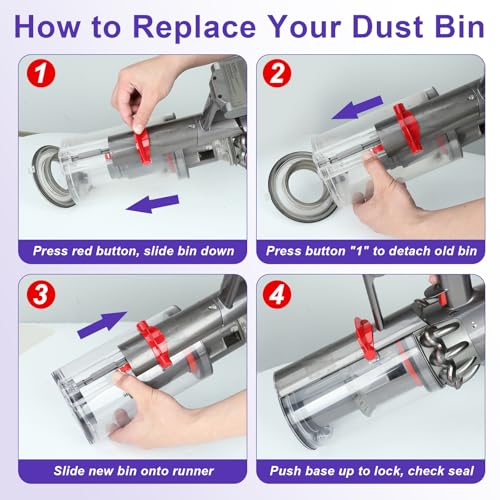 How to Replace Your Dust Bin

1

Press red button, slide bin down

2

Press button "1" to detach old bin

3

Slide new bin onto runner

4

Push base up to lock, check seal