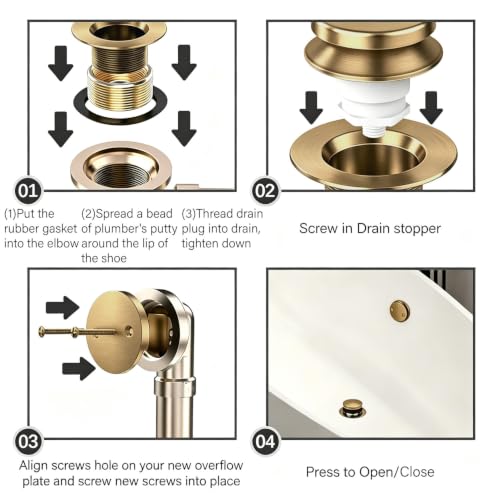 01

(1)Put the rubber gasket into the elbow

(2)Spread a bead of plumber's putty around the lip of the shoe

(3)Thread drain plug into drain, tighten down

02

Screw in Drain stopper

03

Align screws hole on your new overflow plate and screw new screws into place

04

Press to Open/Close