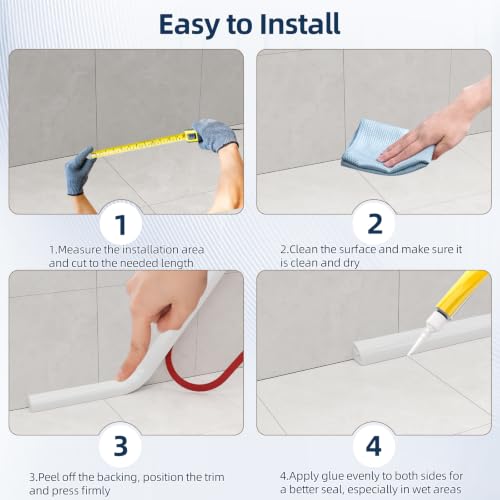 Easy to Install

1

1.Measure the installation area and cut to the needed length

2

2.Clean the surface and make sure it is clean and dry

3

3.Peel off the backing, position the trim and press firmly

4

4.Apply glue evenly to both sides for a better seal, especially in wet areas