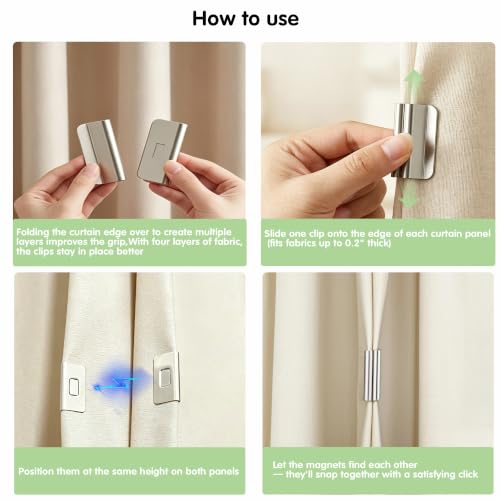 How to use

Folding the curtain edge over to create multiple layers improves the grip,With four layers of fabric, the clips stay in place better

Slide one clip onto the edge of each curtain panel (fits fabrics up to 0.2" thick)

Position them at the same height on both panels

Let the magnets find each other — they'll snap together with a satisfying click