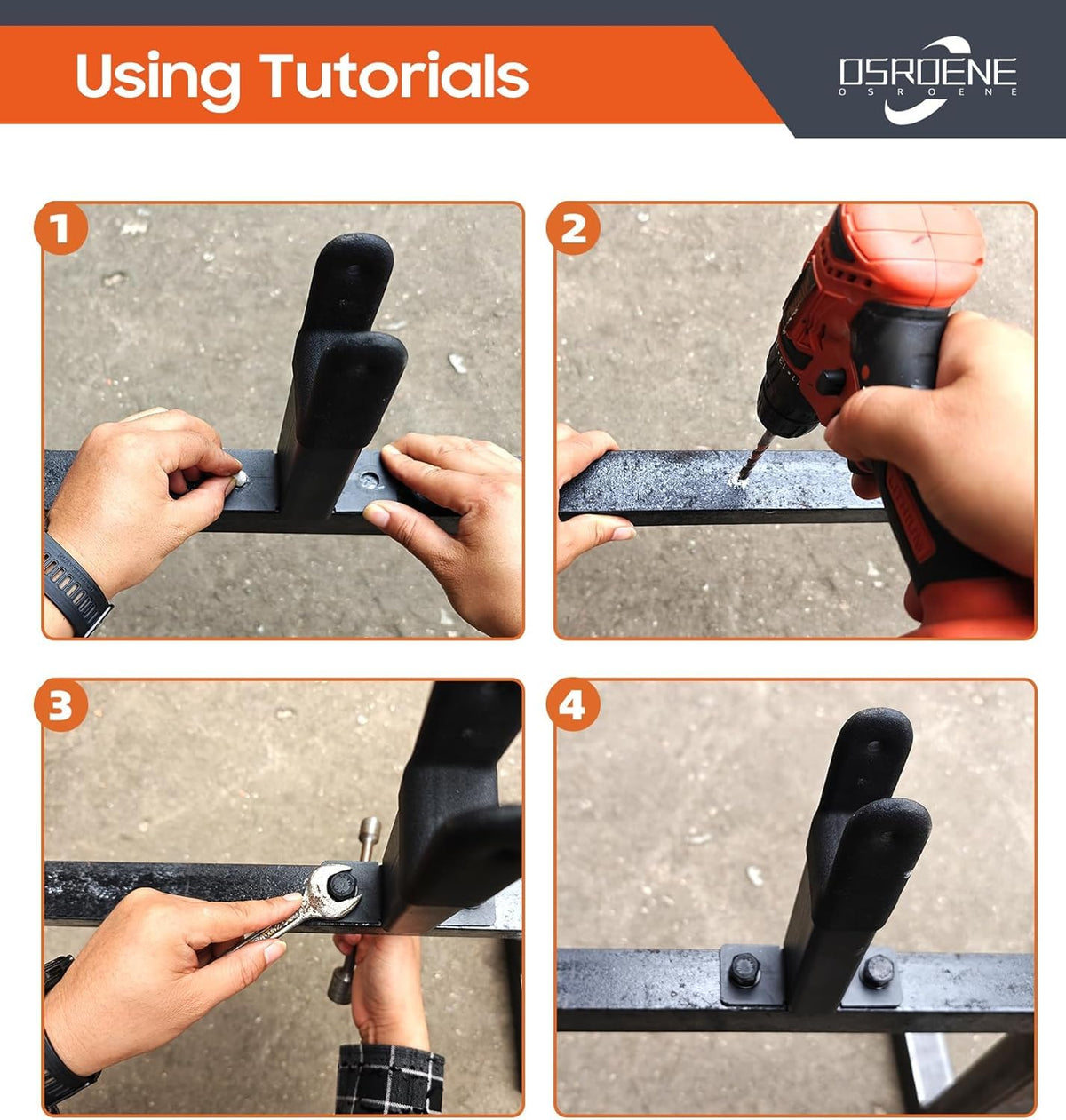 Using Tutorials

OSROENE
OSROENE

1

2

3

4