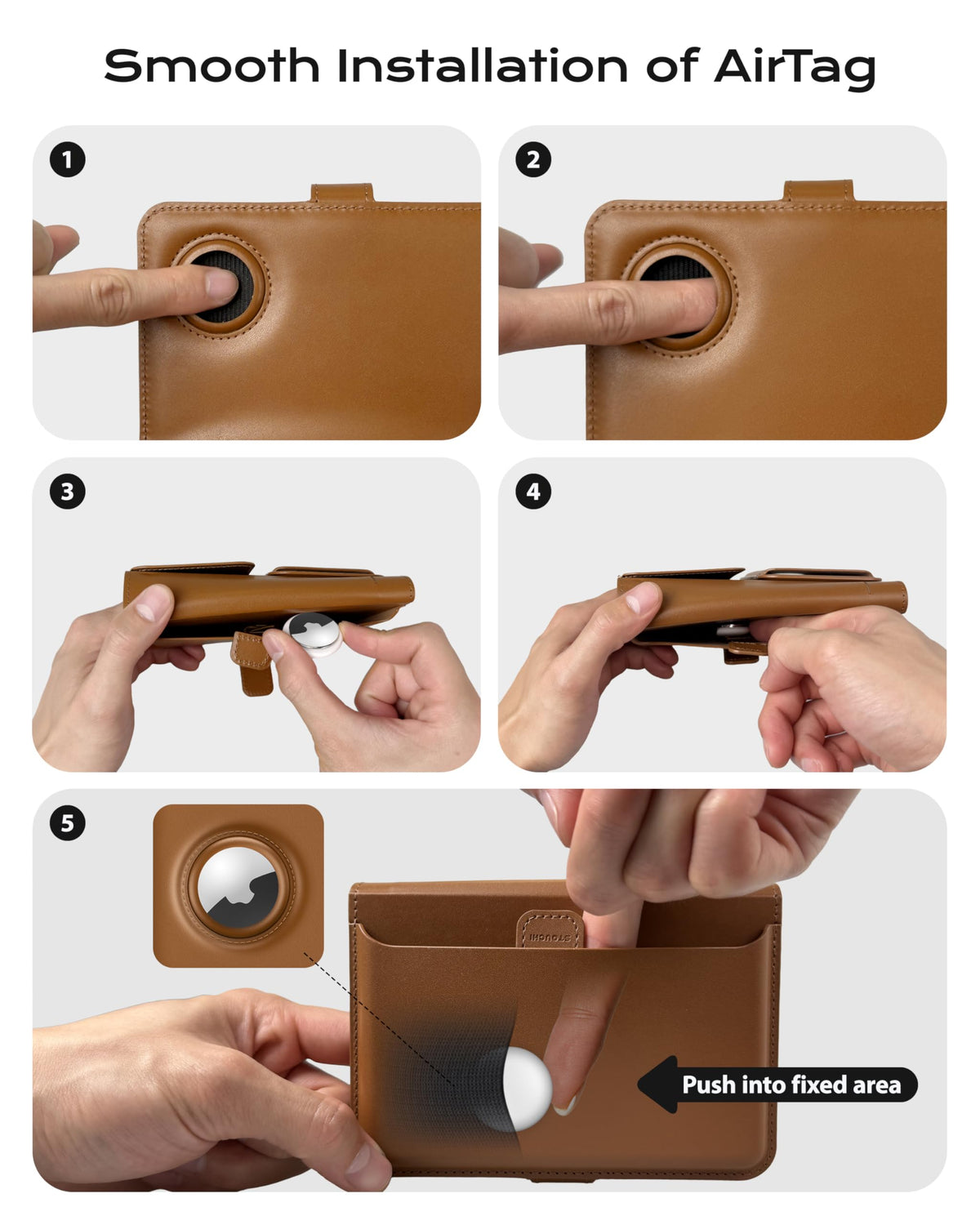 Smooth Installation of AirTag

1

2

3

4

5

STOUCHI

Push into fixed area