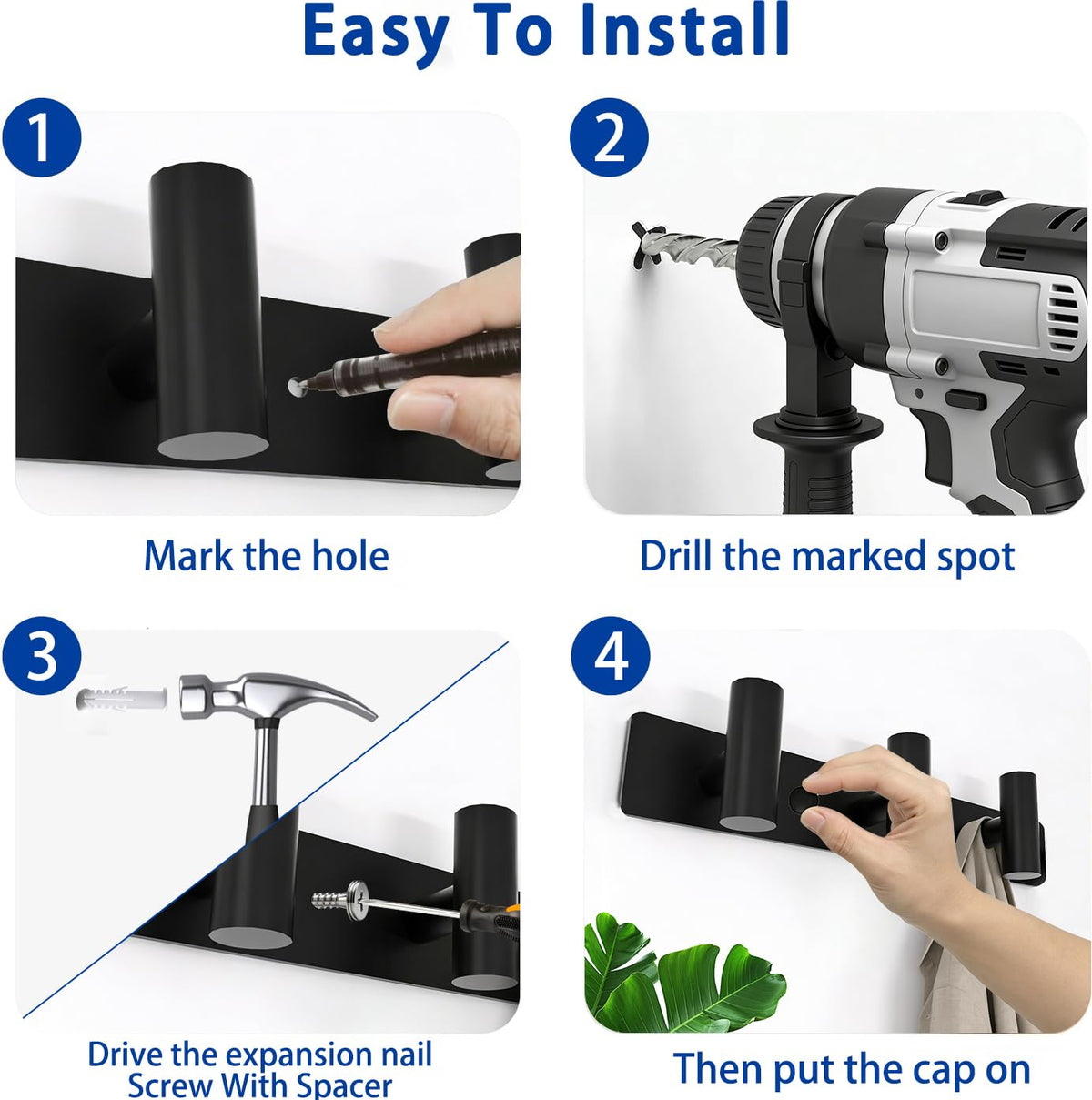 Easy To Install

1

Mark the hole

2

Drill the marked spot

3

Drive the expansion nail
Screw With Spacer

4

Then put the cap on