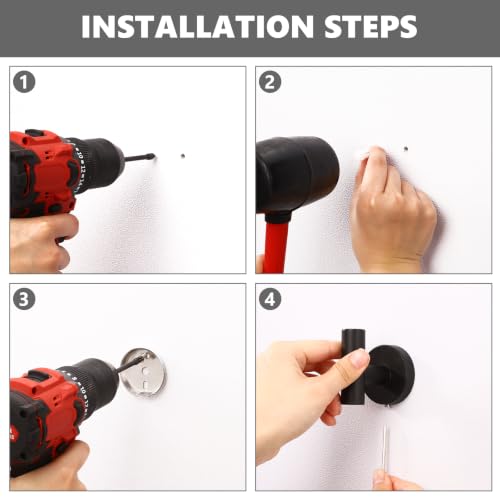 INSTALLATION STEPS

1

2

3

4