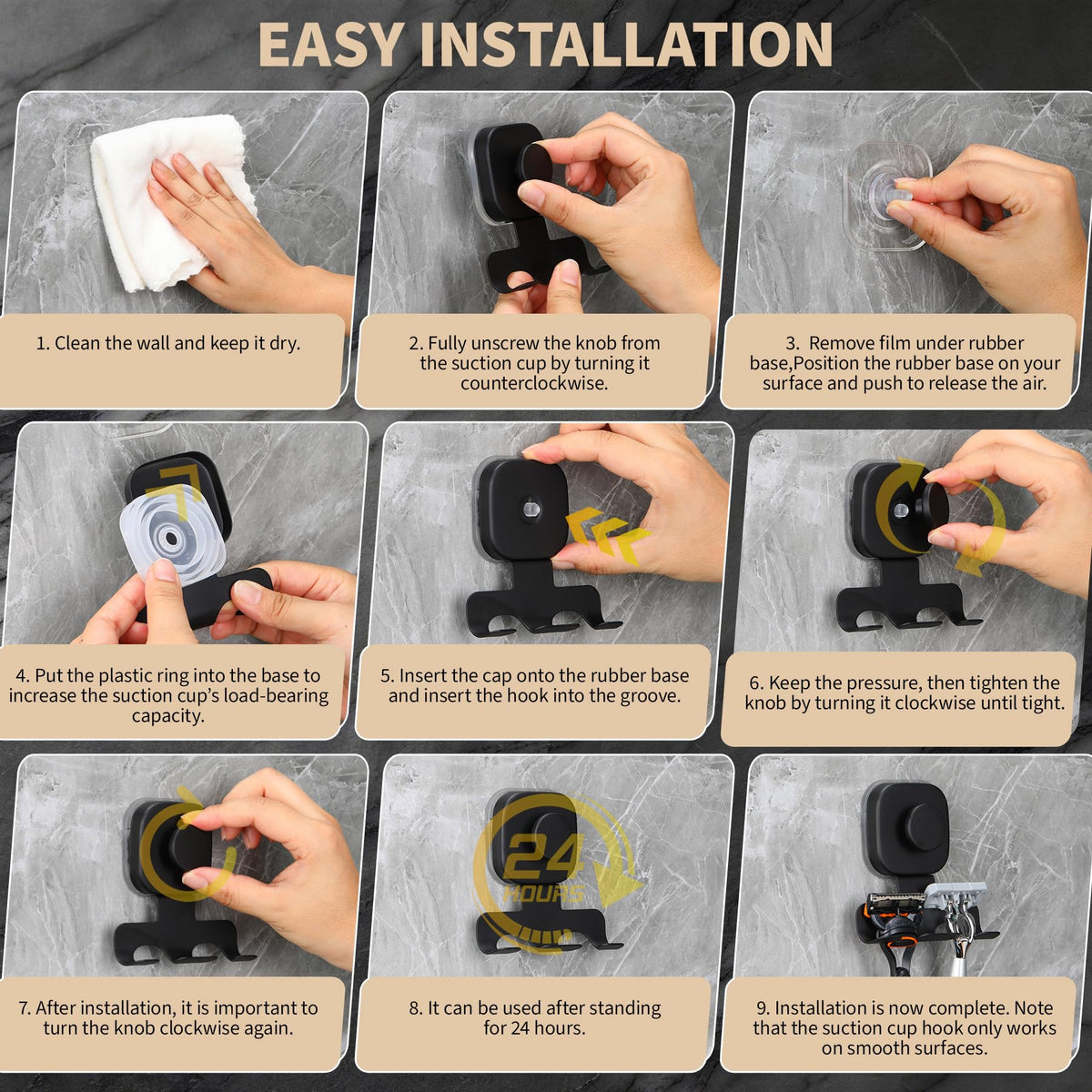 EASY INSTALLATION

1. Clean the wall and keep it dry.

2. Fully unscrew the knob from the suction cup by turning it counterclockwise.

3. Remove film under rubber base,Position the rubber base on your surface and push to release the air.

4. Put the plastic ring into the base to increase the suction cup's load-bearing capacity.

5. Insert the cap onto the rubber base and insert the hook into the groove.

6. Keep the pressure, then tighten the knob by turning it clockwise until tight.

7. After installation, it is important to turn the knob clockwise again.

24 HOURS

8. It can be used after standing for 24 hours.

9. Installation is now complete. Note that the suction cup hook only works on smooth surfaces.