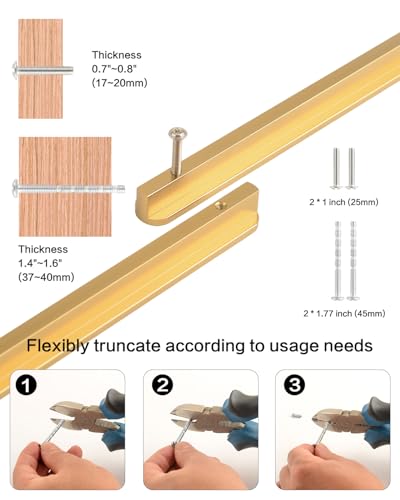 Thickness
0.7"~0.8"
(17~20mm)

Thickness
1.4"~1.6"
(37~40mm)

2 * 1 inch (25mm)

2 * 1.77 inch (45mm)

Flexibly truncate according to usage needs

1

2

3