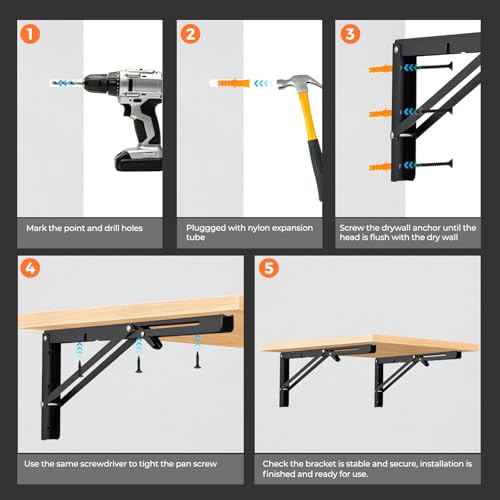 1

Mark the point and drill holes

2

Plugged with nylon expansion tube

3

Screw the drywall anchor until the head is flush with the dry wall

4

Use the same screwdriver to tight the pan screw

5

Check the bracket is stable and secure, installation is finished and ready for use.