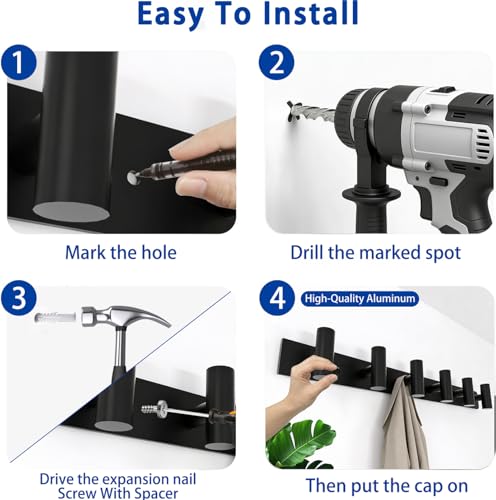 Easy To Install

1

Mark the hole

2

Drill the marked spot

3

Drive the expansion nail
Screw With Spacer

4

High-Quality Aluminum

Then put the cap on