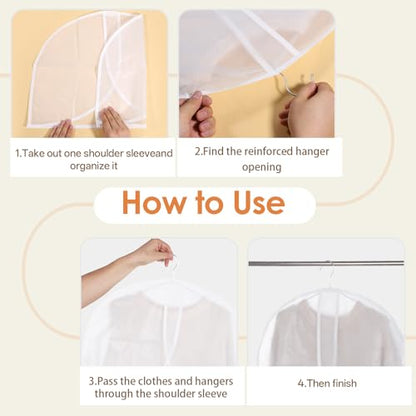 1.Take out one shoulder sleeveand organize it

2.Find the reinforced hanger opening

How to Use

3.Pass the clothes and hangers through the shoulder sleeve

4.Then finish