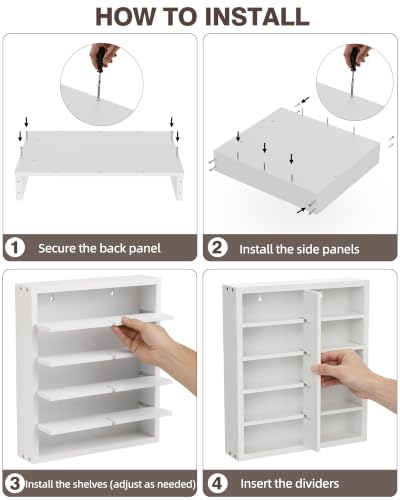 HOW TO INSTALL

1 Secure the back panel

2 Install the side panels

3 Install the shelves (adjust as needed)

4 Insert the dividers