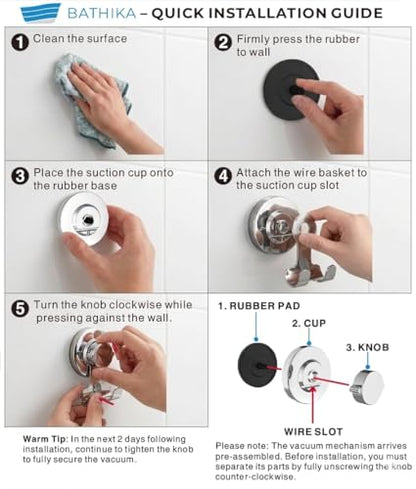 BATHIKA – QUICK INSTALLATION GUIDE

1 Clean the surface

2 Firmly press the rubber to wall

3 Place the suction cup onto the rubber base

4 Attach the wire basket to the suction cup slot

5 Turn the knob clockwise while pressing against the wall.

1. RUBBER PAD

2. CUP

3. KNOB

WIRE SLOT

Warm Tip: In the next 2 days following installation, continue to tighten the knob to fully secure the vacuum.

Please note: The vacuum mechanism arrives pre-assembled. Before installation, you must separate its parts by fully unscrewing the knob counter-clockwise.