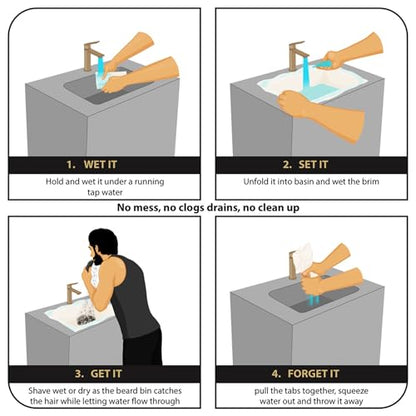 1. WET IT

Hold and wet it under a running tap water

2. SET IT

Unfold it into basin and wet the brim

No mess, no clogs drains, no clean up

3. GET IT

Shave wet or dry as the beard bin catches the hair while letting water flow through

4. FORGET IT

pull the tabs together, squeeze water out and throw it away