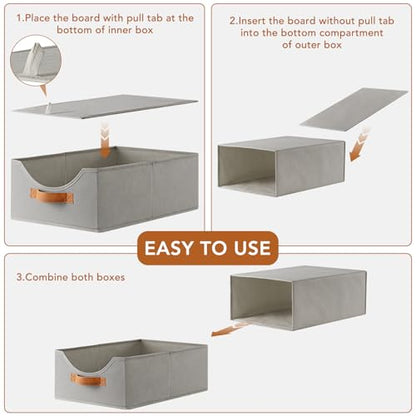 1.Place the board with pull tab at the bottom of inner box

2.Insert the board without pull tab into the bottom compartment of outer box

EASY TO USE

3.Combine both boxes