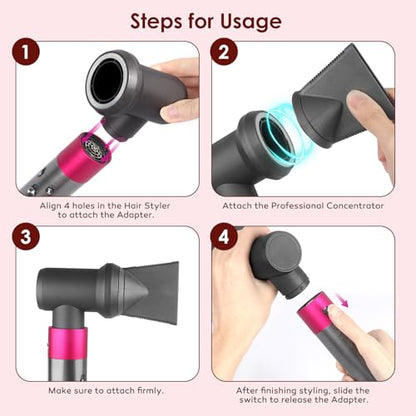 Steps for Usage

1

Align 4 holes in the Hair Styler to attach the Adapter.

2

Attach the Professional Concentrator

3

Make sure to attach firmly.

4

After finishing styling, slide the switch to release the Adapter.