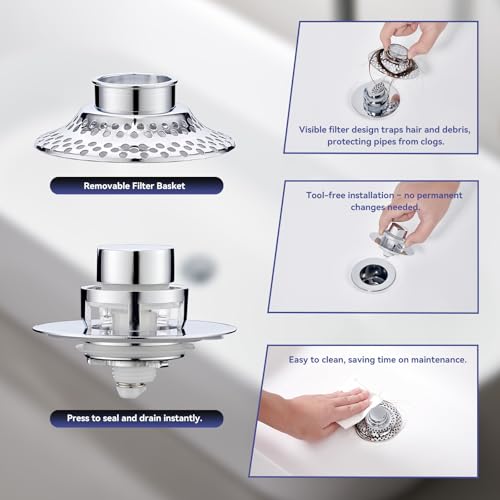 Removable Filter Basket

Press to seal and drain instantly.

Visible filter design traps hair and debris, protecting pipes from clogs.

Tool-free installation – no permanent changes needed.

Easy to clean, saving time on maintenance.