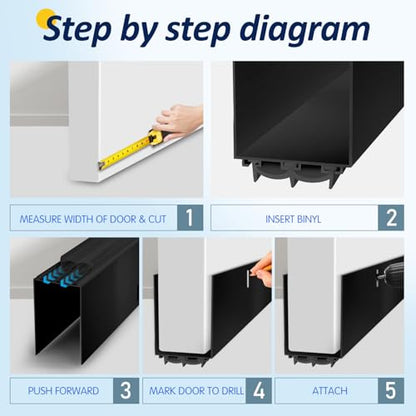 Step by step diagram

MEASURE WIDTH OF DOOR & CUT 1

INSERT BINYL 2

PUSH FORWARD 3

MARK DOOR TO DRILL 4

ATTACH 5