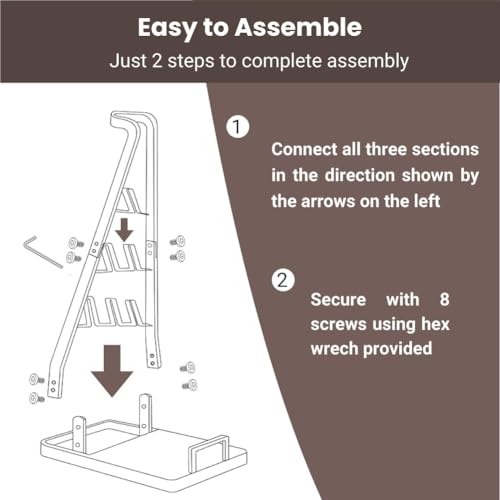 Easy to Assemble
Just 2 steps to complete assembly

1

Connect all three sections in the direction shown by the arrows on the left

2

Secure with 8 screws using hex wrech provided