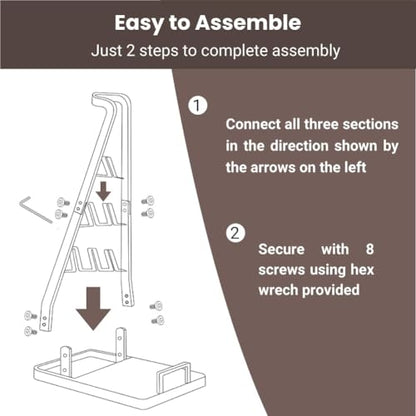 Easy to Assemble
Just 2 steps to complete assembly

1

Connect all three sections in the direction shown by the arrows on the left

2

Secure with 8 screws using hex wrech provided