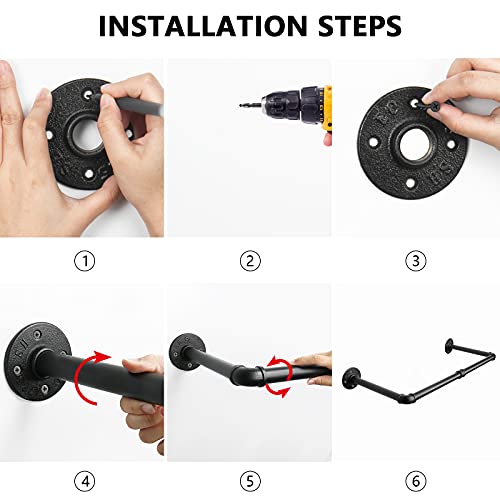 INSTALLATION STEPS

①

②

③

④

⑤

⑥