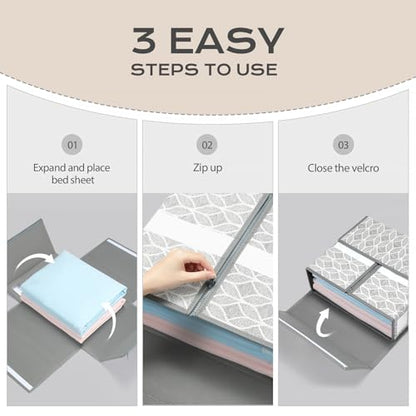 3 EASY
STEPS TO USE

01
Expand and place bed sheet

02
Zip up

03
Close the velcro