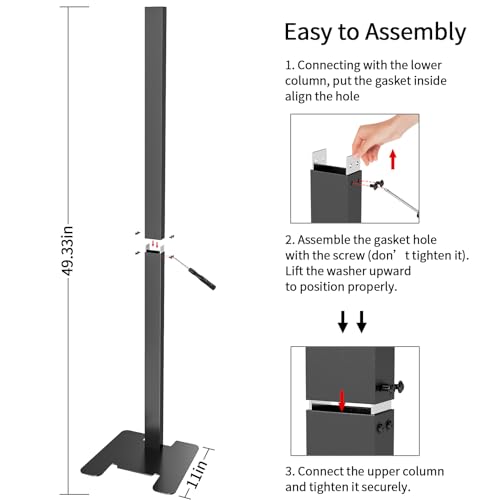 49.33in

11in

Easy to Assembly

1. Connecting with the lower column, put the gasket inside align the hole

2. Assemble the gasket hole with the screw (don’t tighten it). Lift the washer upward to position properly.

3. Connect the upper column and tighten it securely.