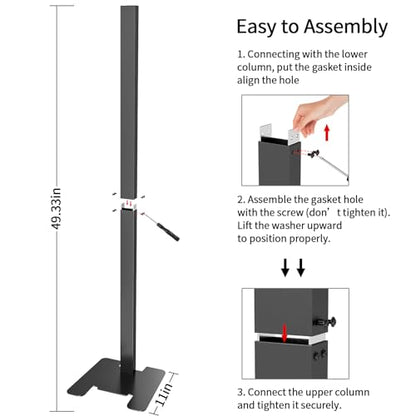 49.33in

11in

Easy to Assembly

1. Connecting with the lower column, put the gasket inside align the hole

2. Assemble the gasket hole with the screw (don’t tighten it). Lift the washer upward to position properly.

3. Connect the upper column and tighten it securely.