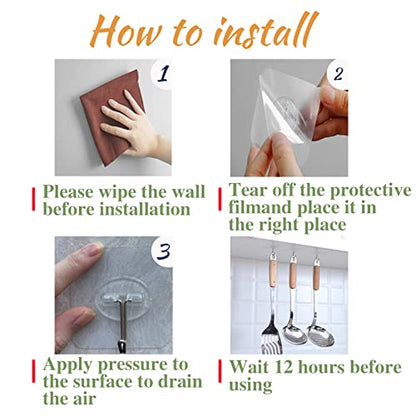 How to install

1

Please wipe the wall before installation

2

Tear off the protective filmand place it in the right place

3

Apply pressure to the surface to drain the air

Wait 12 hours before using