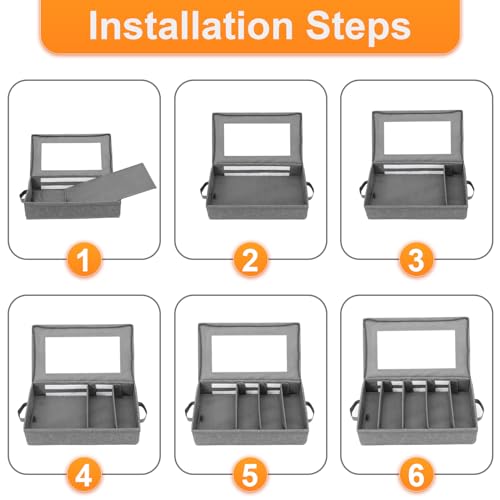 Installation Steps

1

2

3

4

5

6