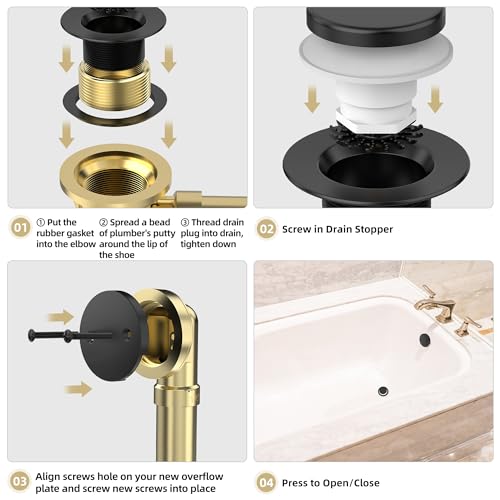 01 ① Put the rubber gasket into the elbow

② Spread a bead of plumber's putty around the lip of the shoe

③ Thread drain plug into drain, tighten down

02 Screw in Drain Stopper

03 Align screws hole on your new overflow plate and screw new screws into place

04 Press to Open/Close