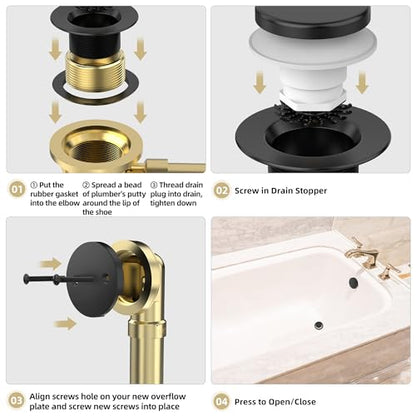 01 ① Put the rubber gasket into the elbow

② Spread a bead of plumber's putty around the lip of the shoe

③ Thread drain plug into drain, tighten down

02 Screw in Drain Stopper

03 Align screws hole on your new overflow plate and screw new screws into place

04 Press to Open/Close