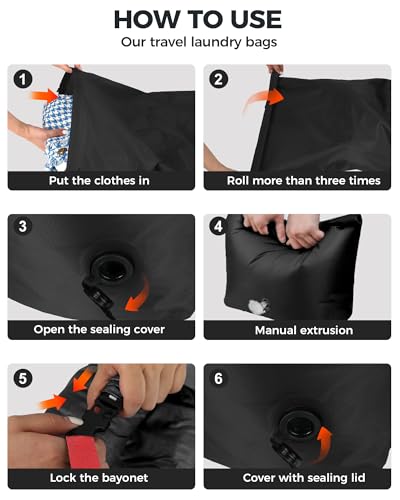 HOW TO USE

Our travel laundry bags

1
Put the clothes in

2
Roll more than three times

3
Open the sealing cover

4
Manual extrusion

5
Lock the bayonet

6
Cover with sealing lid