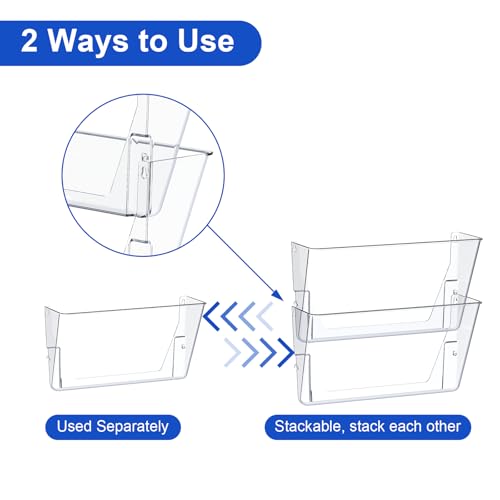 2 Ways to Use

Used Separately

Stackable, stack each other