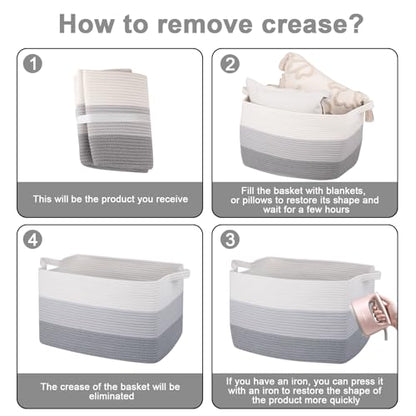 How to remove crease?

1

This will be the product you receive

2

Fill the basket with blankets, or pillows to restore its shape and wait for a few hours

4

The crease of the basket will be eliminated

3

If you have an iron, you can press it with an iron to restore the shape of the product more quickly