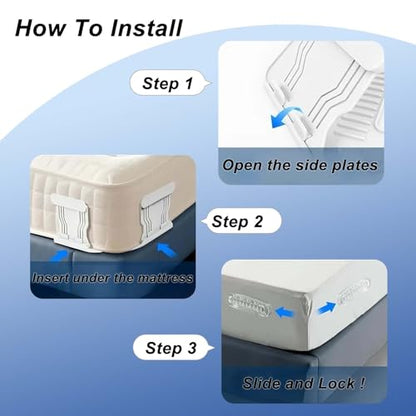 How To Install

Step 1

Open the side plates

Step 2

Insert under the mattress

Step 3

Slide and Lock !