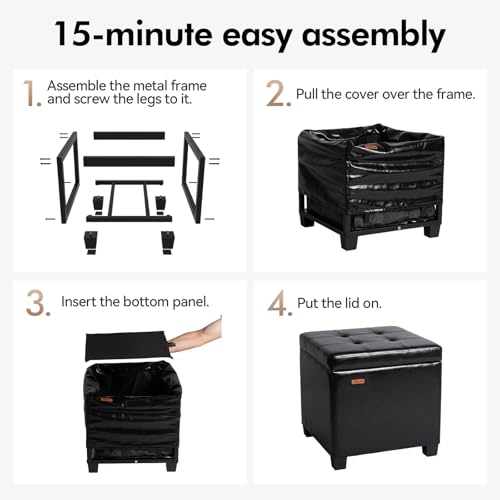 15-minute easy assembly

1. Assemble the metal frame and screw the legs to it.

2. Pull the cover over the frame.

3. Insert the bottom panel.

4. Put the lid on.