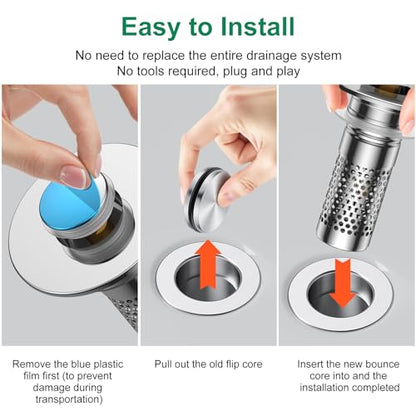 Easy to Install

No need to replace the entire drainage system
No tools required, plug and play

Remove the blue plastic film first (to prevent damage during transportation)

Pull out the old flip core

Insert the new bounce core into and the installation completed