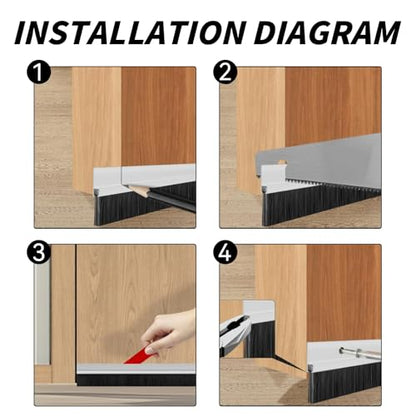 INSTALLATION DIAGRAM

1

2

3

4