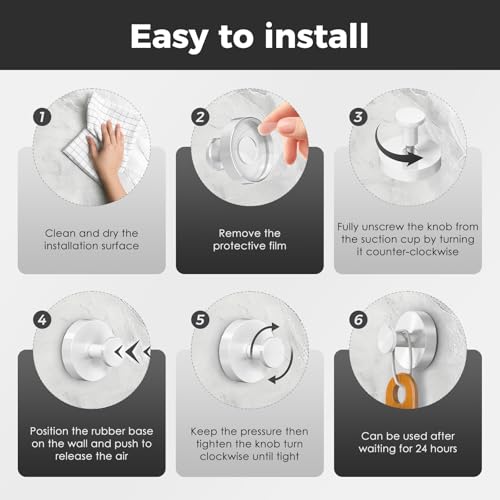 Easy to install

1

Clean and dry the installation surface

2

Remove the protective film

3

Fully unscrew the knob from the suction cup by turning it counter-clockwise

4

Position the rubber base on the wall and push to release the air

5

Keep the pressure then tighten the knob turn clockwise until tight

6

Can be used after waiting for 24 hours