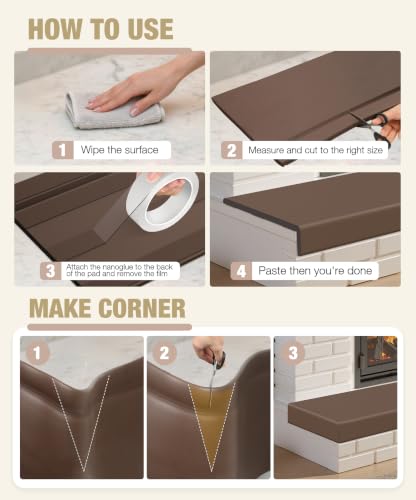 HOW TO USE

1 Wipe the surface

2 Measure and cut to the right size

3 Attach the nanoglue to the back of the pad and remove the film

4 Paste then you're done

MAKE CORNER

1

2

3