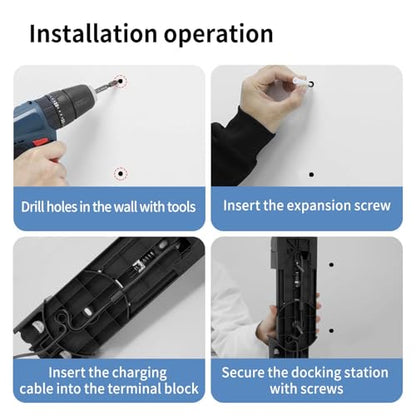 Installation operation

Drill holes in the wall with tools

Insert the expansion screw

Insert the charging cable into the terminal block

Secure the docking station with screws