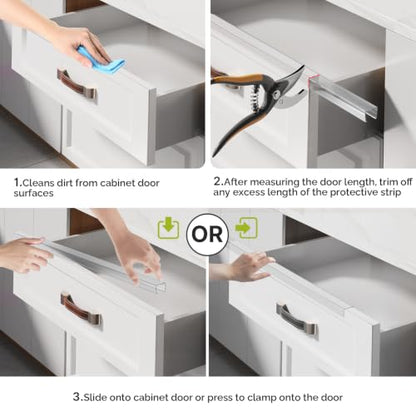 1.Cleans dirt from cabinet door surfaces

2.After measuring the door length, trim off any excess length of the protective strip

OR

3.Slide onto cabinet door or press to clamp onto the door