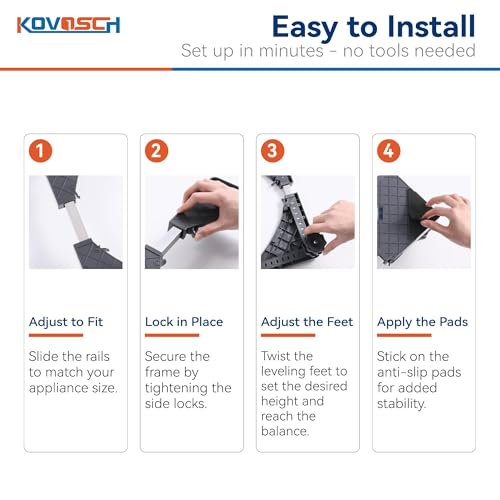 KOVOSCH

Easy to Install
Set up in minutes - no tools needed

1

Adjust to Fit

Slide the rails to match your appliance size.

2

Lock in Place

Secure the frame by tightening the side locks.

3

Adjust the Feet

Twist the leveling feet to set the desired height and reach the balance.

4

Apply the Pads

Stick on the anti-slip pads for added stability.