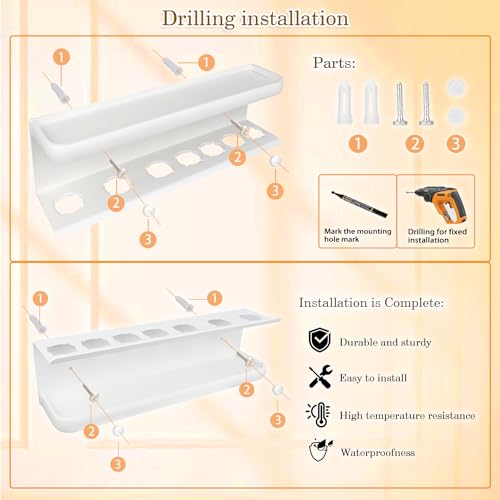 Drilling installation

1
1
2
2
3
3

Parts:

1
2
3

Mark the mounting hole mark

Drilling for fixed installation

1
1
2
2
3
3

Installation is Complete:

Durable and sturdy

Easy to install

High temperature resistance

Waterproofness