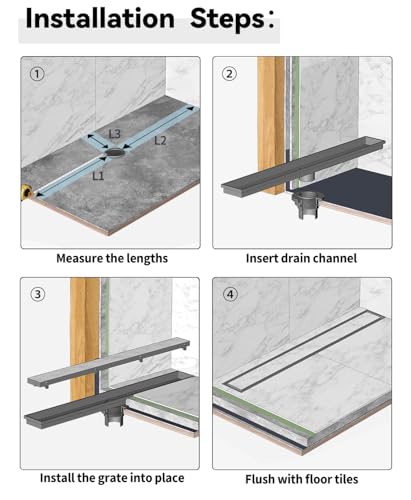 Installation Steps:

①

L3

L2

L1

Measure the lengths

②

Insert drain channel

③

Install the grate into place

④

Flush with floor tiles