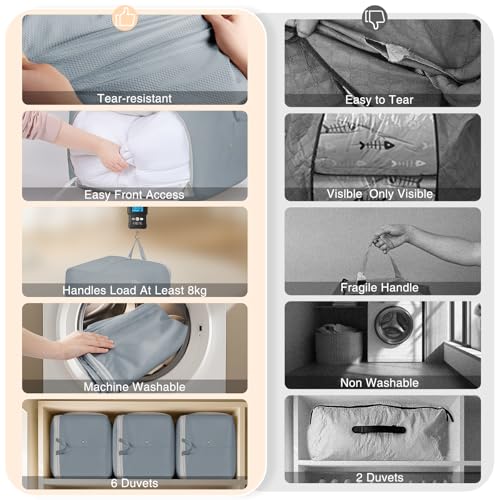 Tear-resistant

Easy Front Access

Handles Load At Least 8kg

Machine Washable

6 Duvets

Easy to Tear

Visible  Only Visible

Fragile Handle

Non Washable

2 Duvets